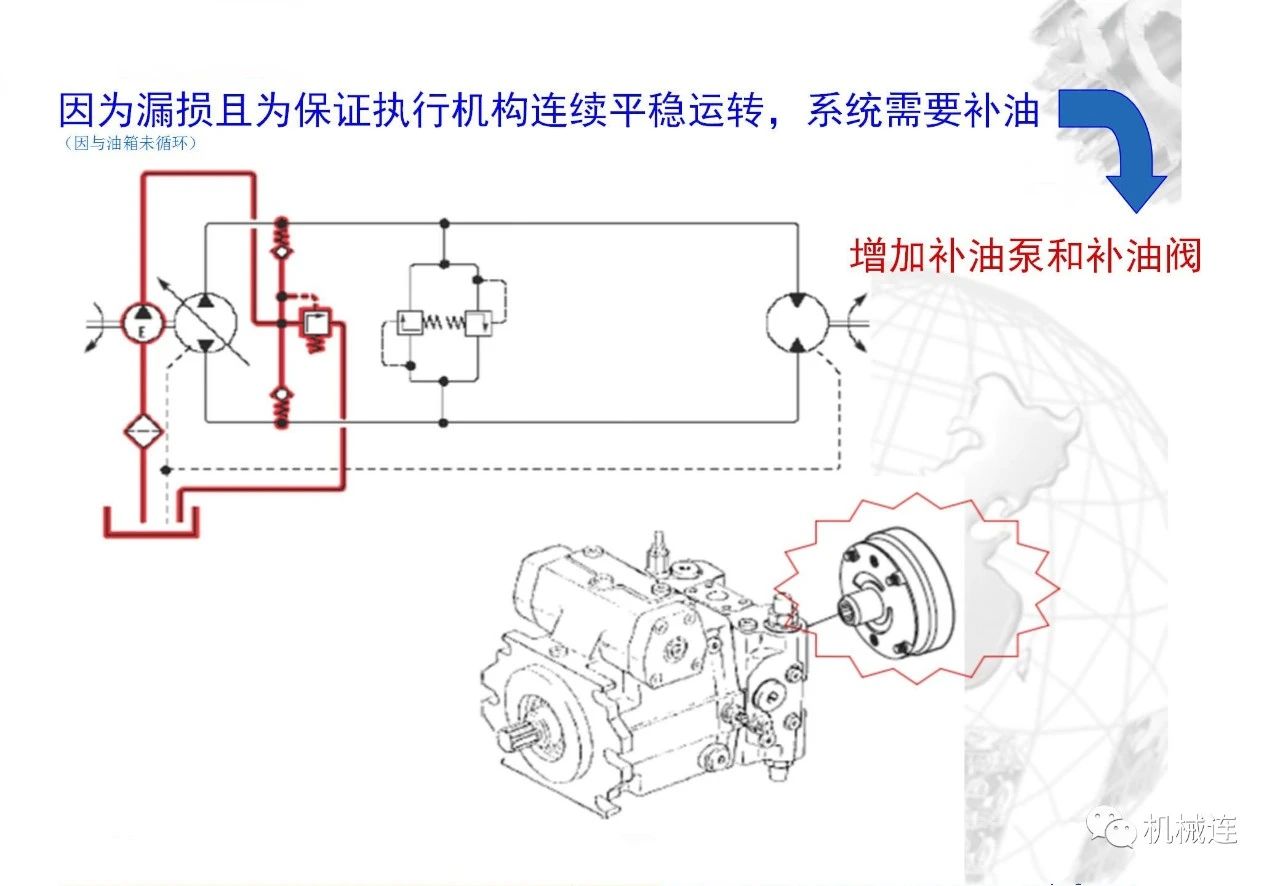 因为漏损且为保证执行机构连续平稳运转，系统需要补油
（因与油箱未循环）

增加补油泵和补油阀

E

机械连